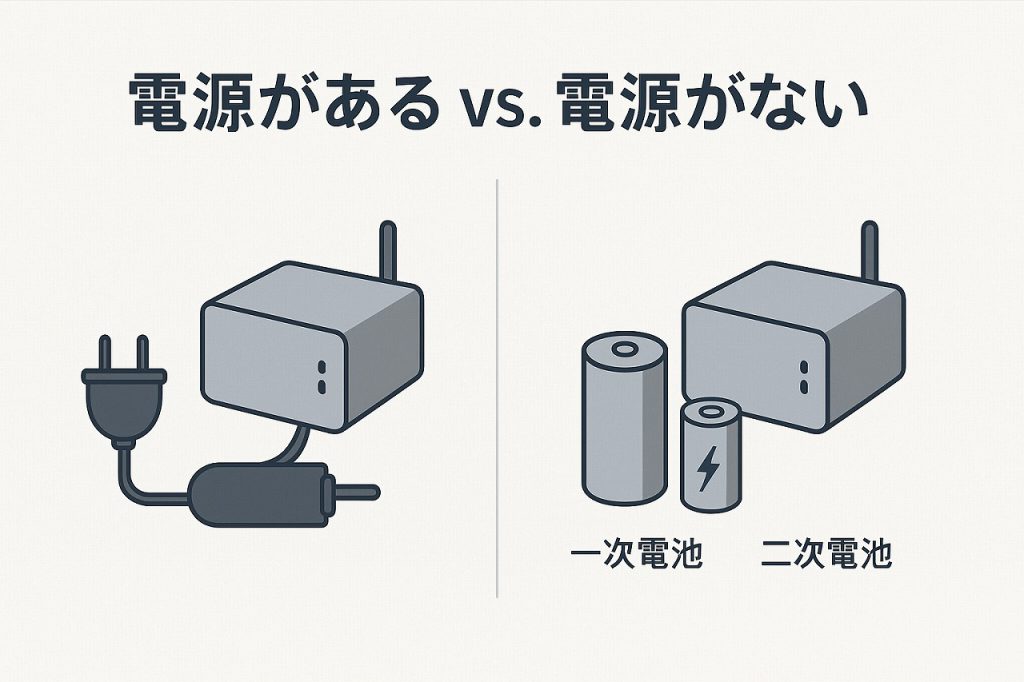 電源がある vs. 電源がない

一次電池　二次電池